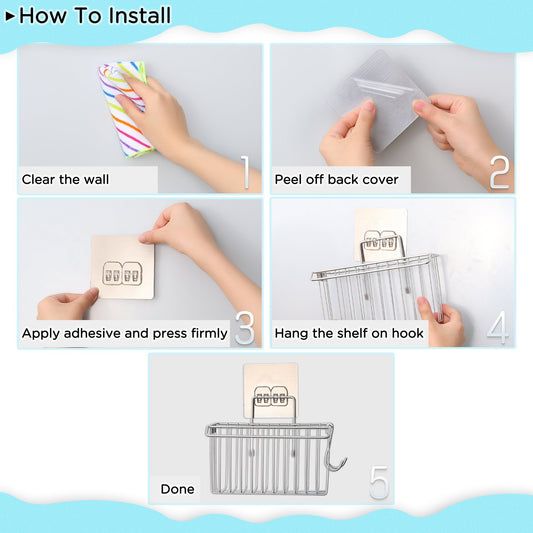 ▸How To Install

Clear the wall 1

Peel off back cover 2

Apply adhesive and press firmly 3

Hang the shelf on hook 4

Done 5