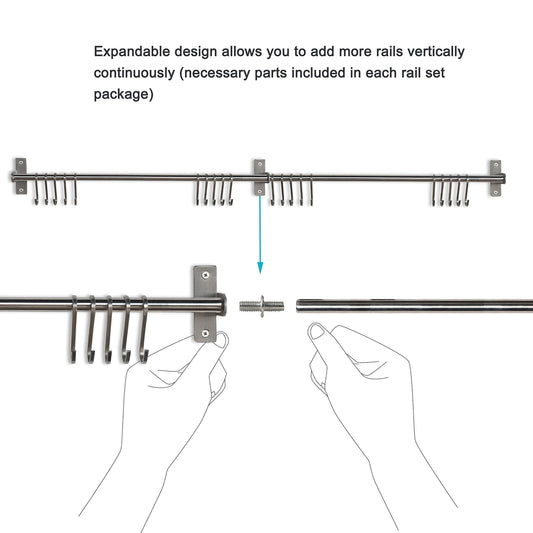 Expandable design allows you to add more rails vertically continuously (necessary parts included in each rail set package)