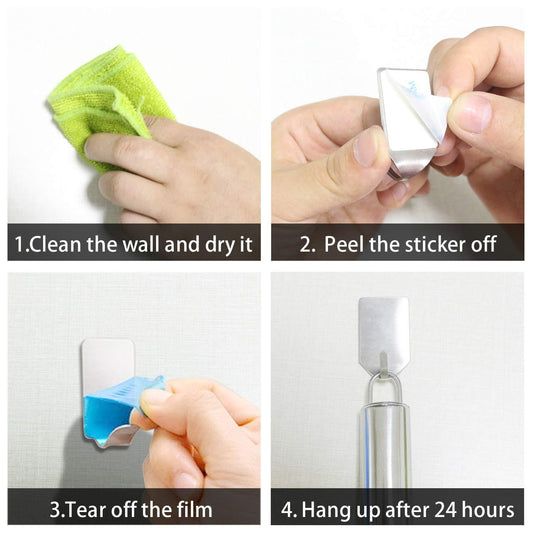 1.Clean the wall and dry it

2. Peel the sticker off

3.Tear off the film

4. Hang up after 24 hours