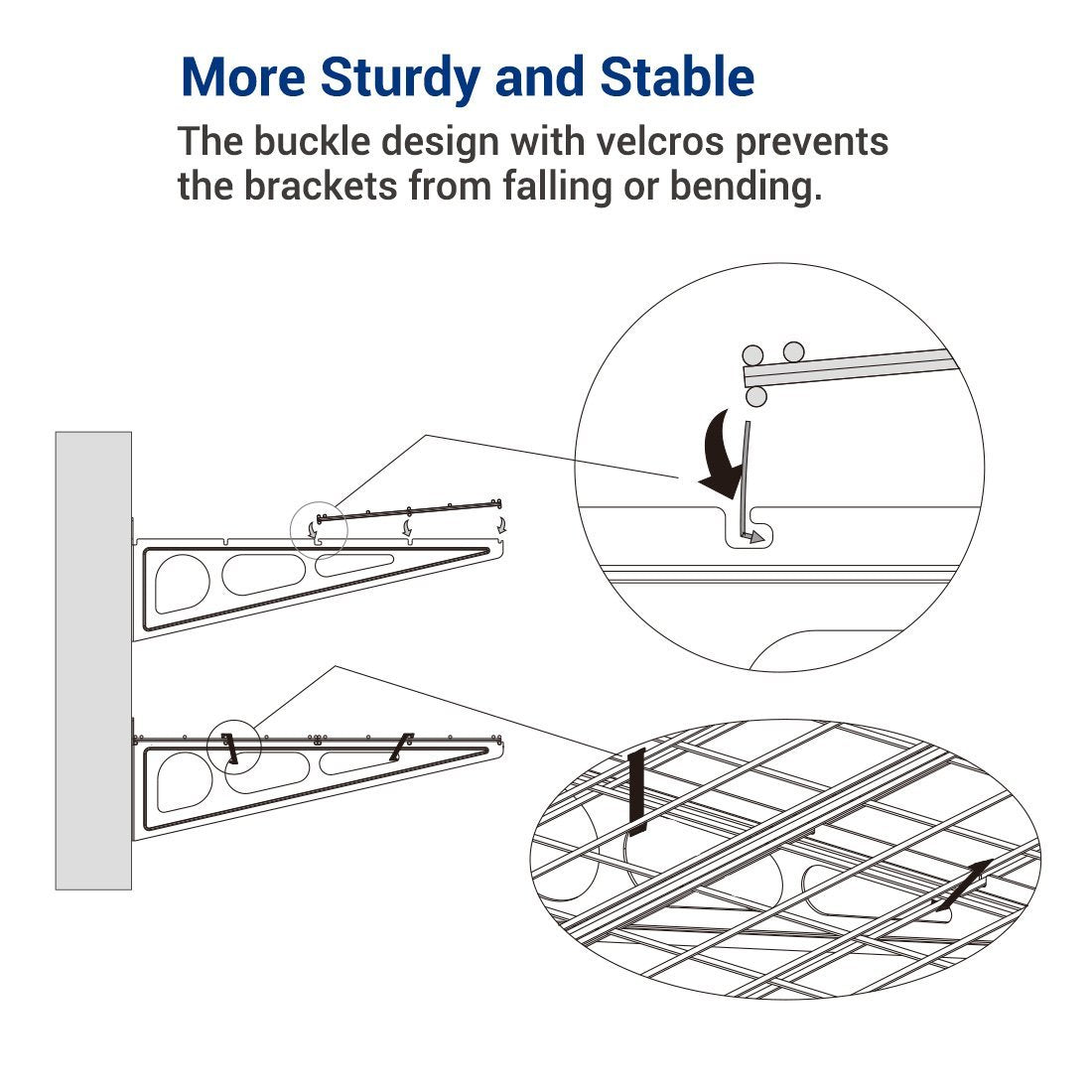 More Sturdy and Stable

The buckle design with velcros prevents the brackets from falling or bending.