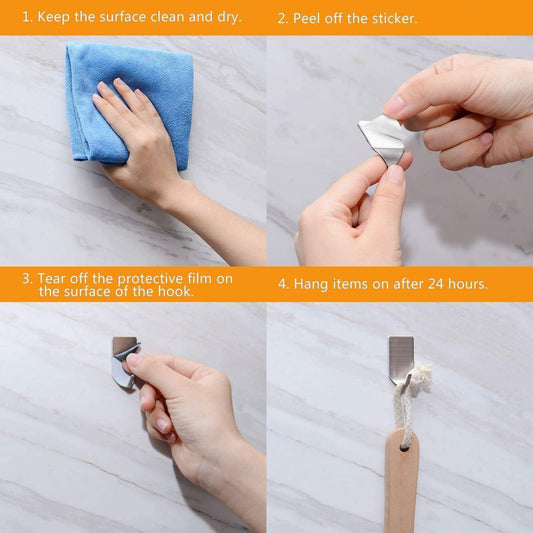 1. Keep the surface clean and dry.

2. Peel off the sticker.

3. Tear off the protective film on the surface of the hook.

4. Hang items on after 24 hours.