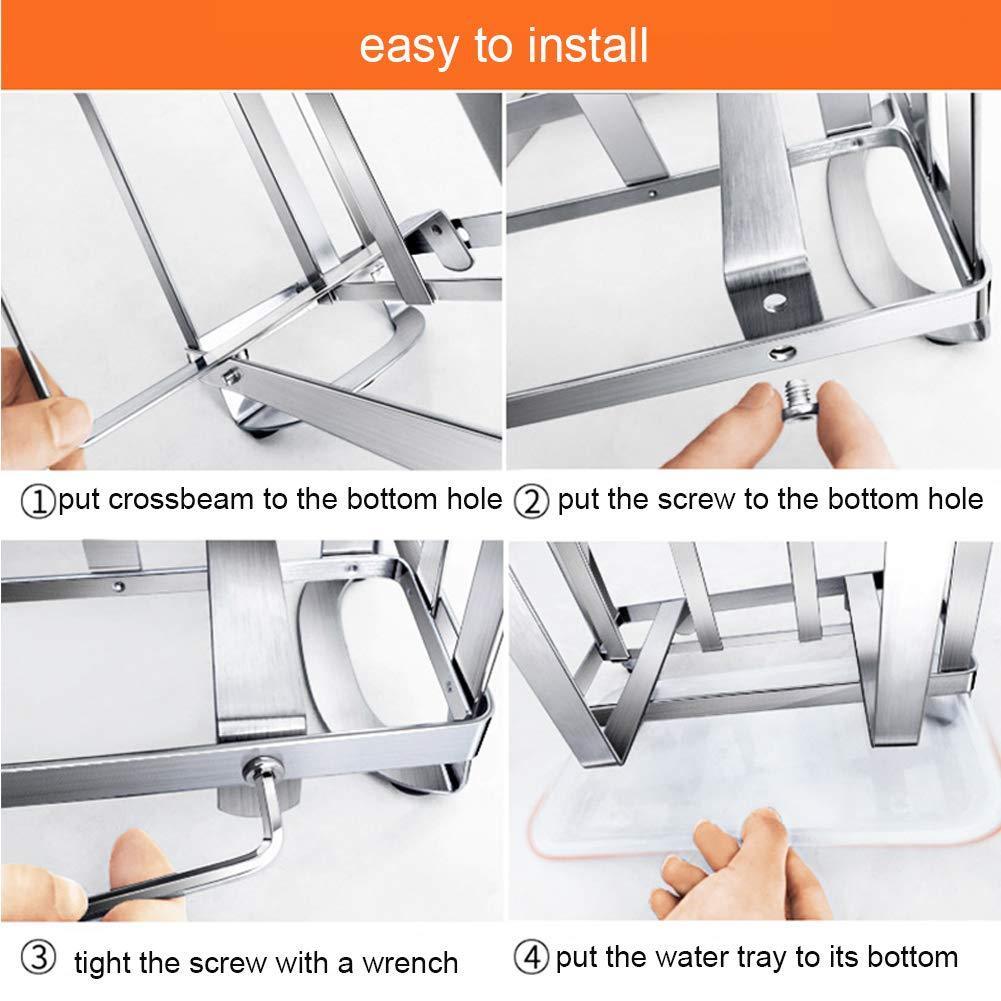 easy to install

①put crossbeam to the bottom hole ② put the screw to the bottom hole

③ tight the screw with a wrench ④put the water tray to its bottom