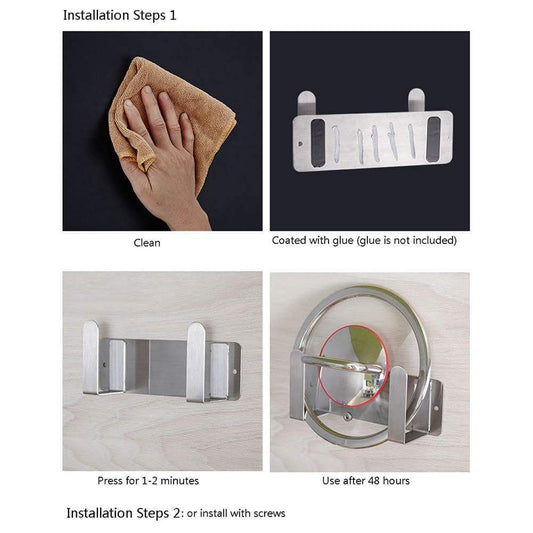 Installation Steps 1

Clean

Coated with glue (glue is not included)

Press for 1-2 minutes

Use after 48 hours

Installation Steps 2: or install with screws