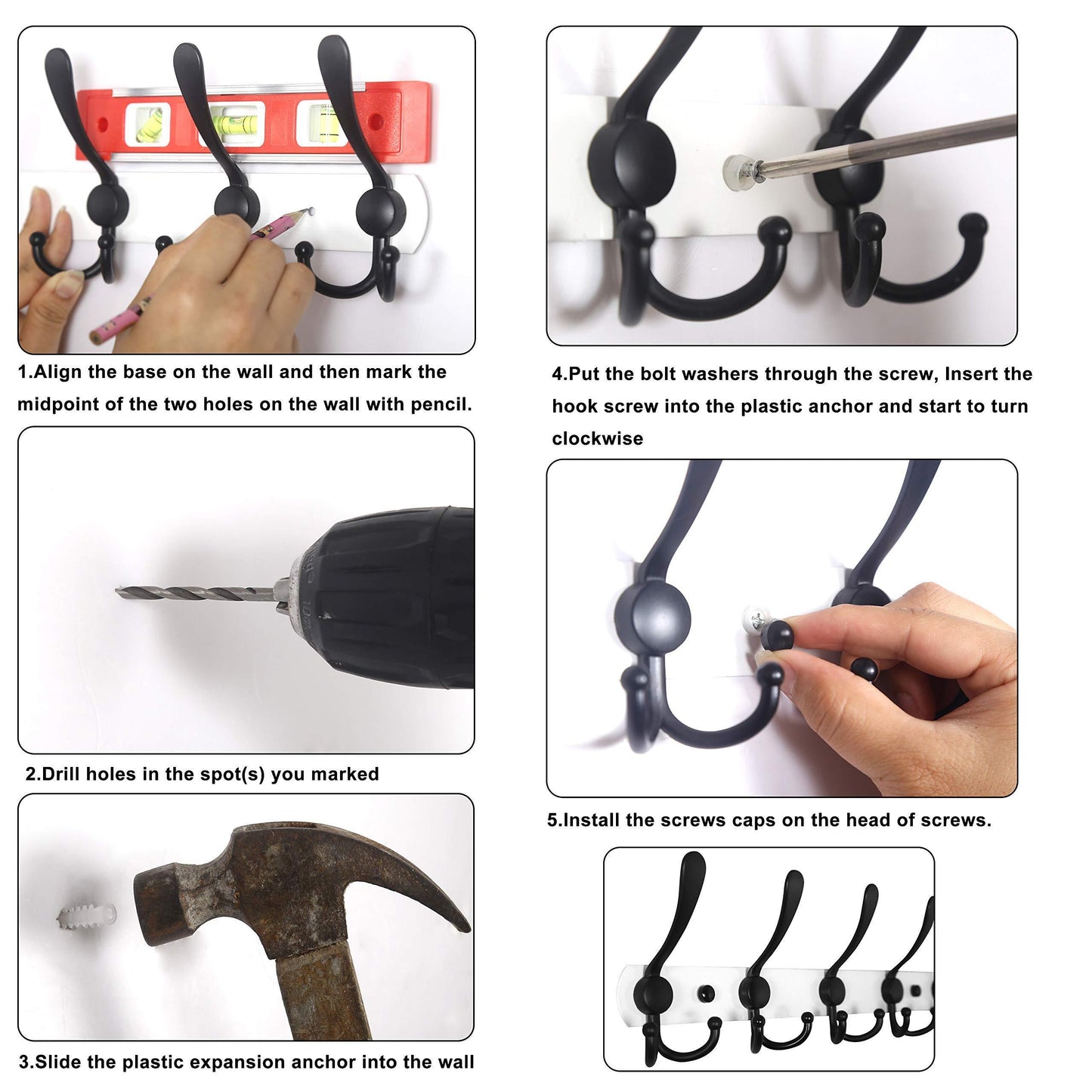 1.Align the base on the wall and then mark the midpoint of the two holes on the wall with pencil.

2.Drill holes in the spot(s) you marked

3.Slide the plastic expansion anchor into the wall

4.Put the bolt washers through the screw, Insert the hook screw into the plastic anchor and start to turn clockwise

5.Install the screws caps on the head of screws.