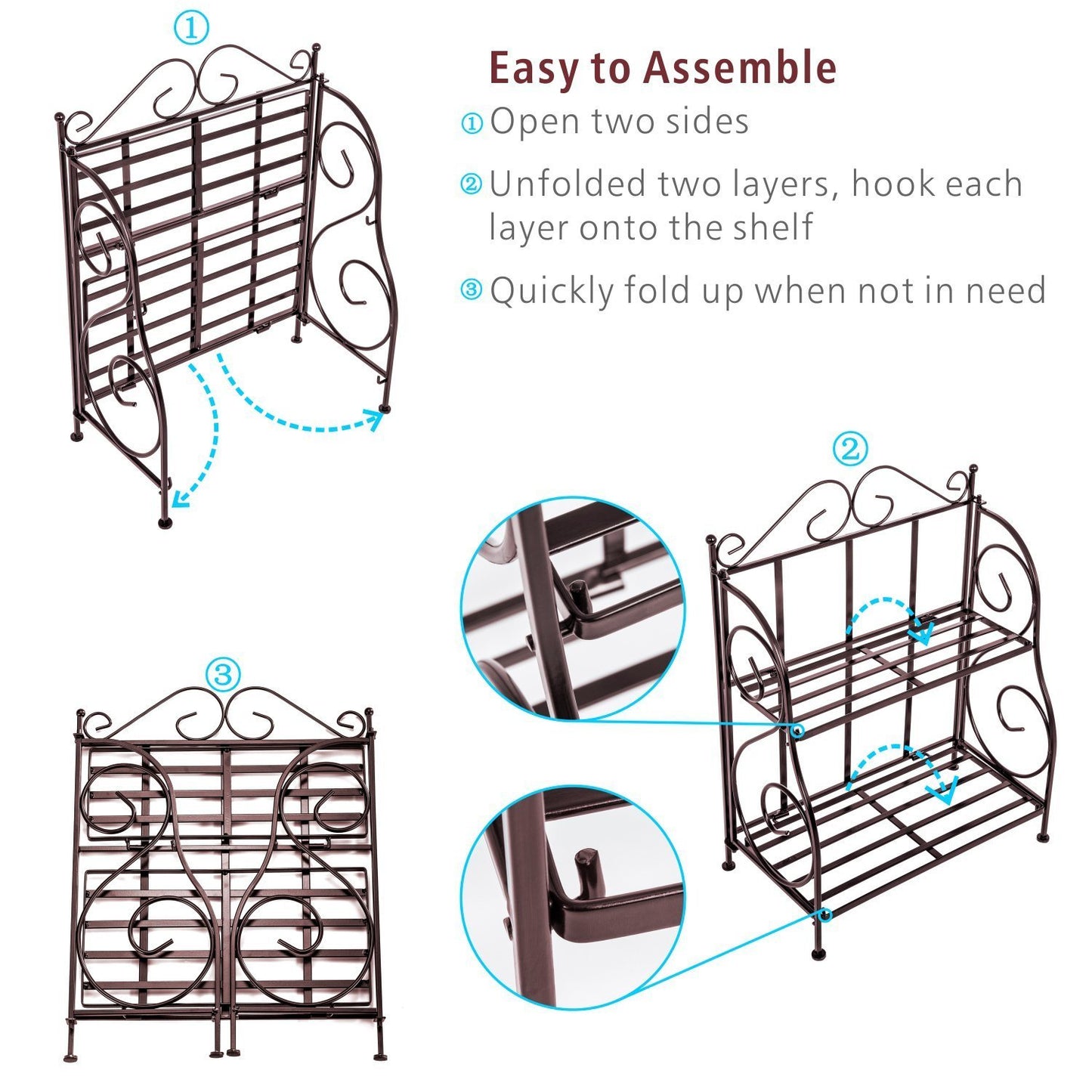 ①

Easy to Assemble

① Open two sides

② Unfolded two layers, hook each layer onto the shelf

③ Quickly fold up when not in need

②

③