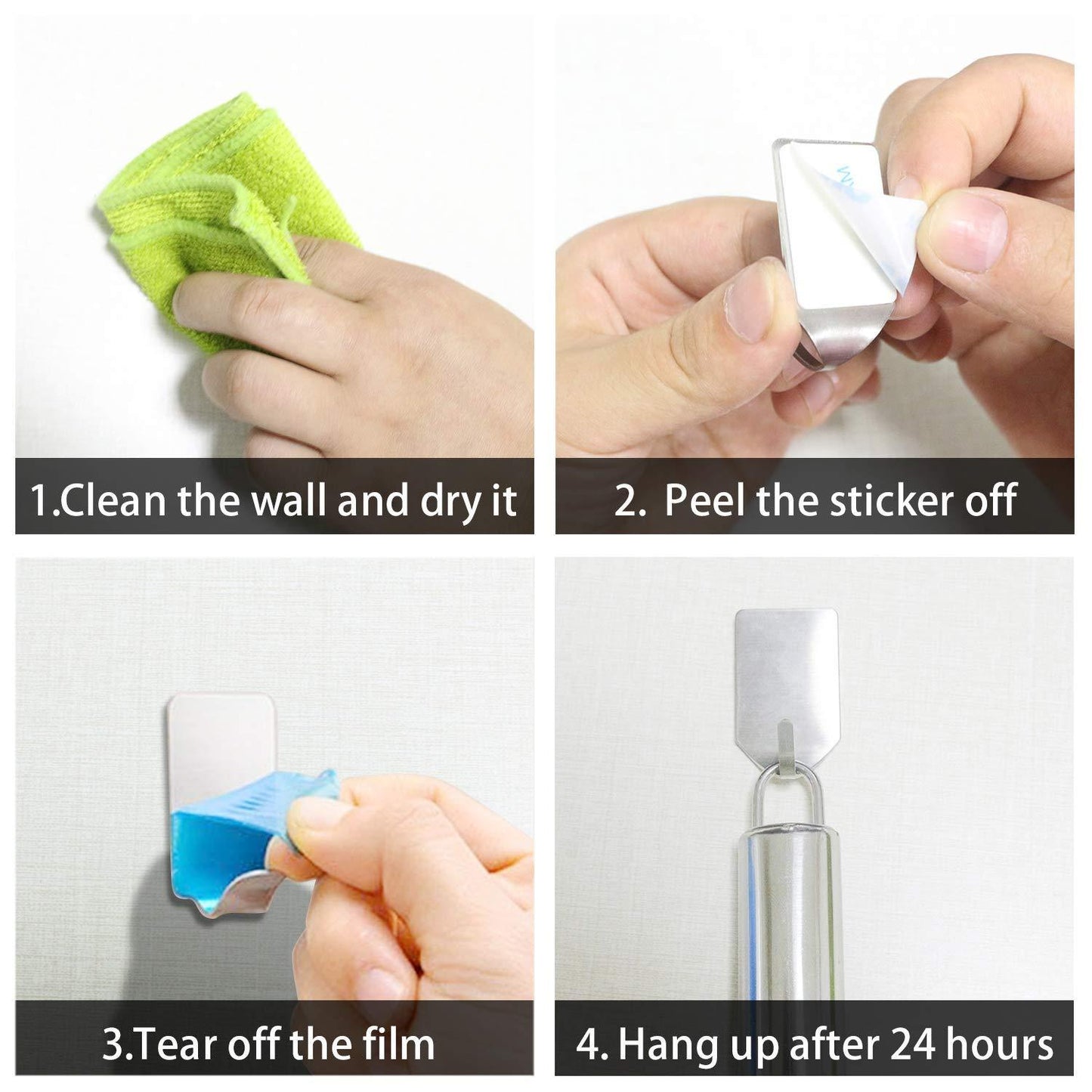 1.Clean the wall and dry it

2. Peel the sticker off

3.Tear off the film

4. Hang up after 24 hours