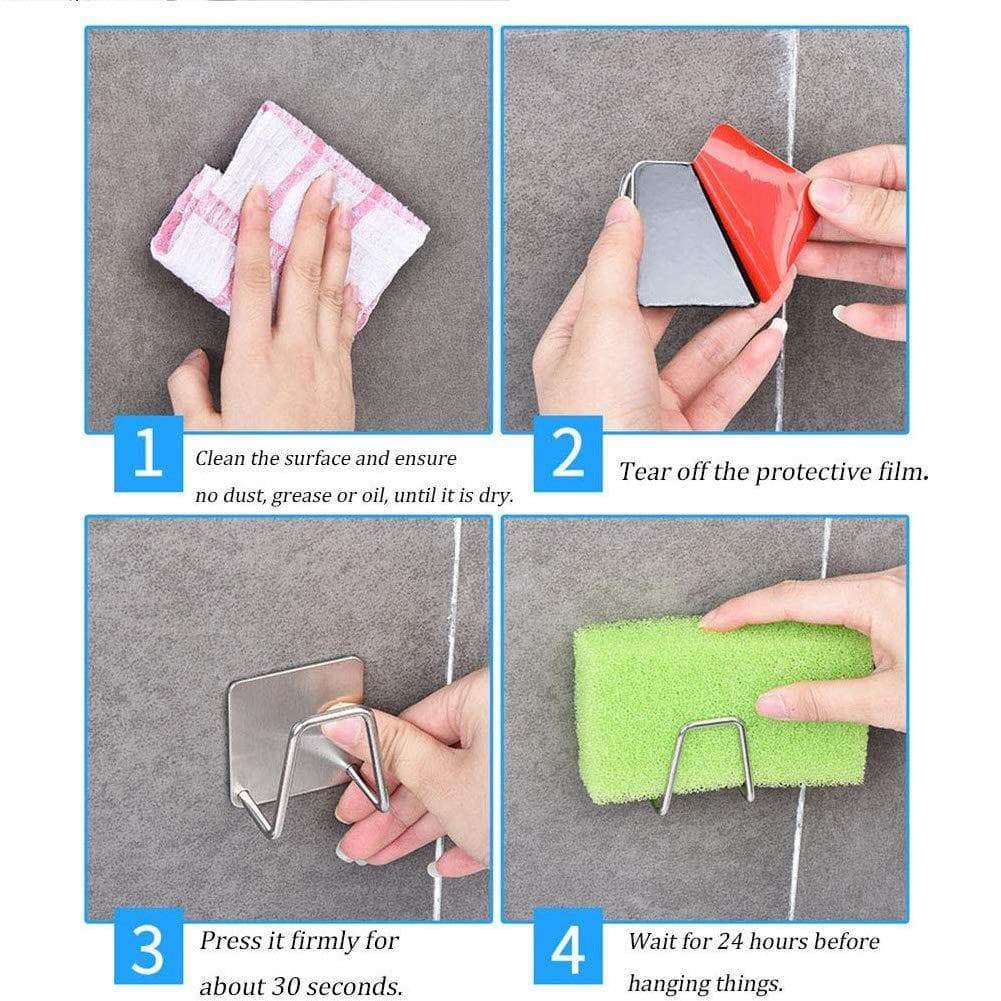 1 Clean the surface and ensure no dust, grease or oil, until it is dry.

2 Tear off the protective film.

3 Press it firmly for about 30 seconds.

4 Wait for 24 hours before hanging things.