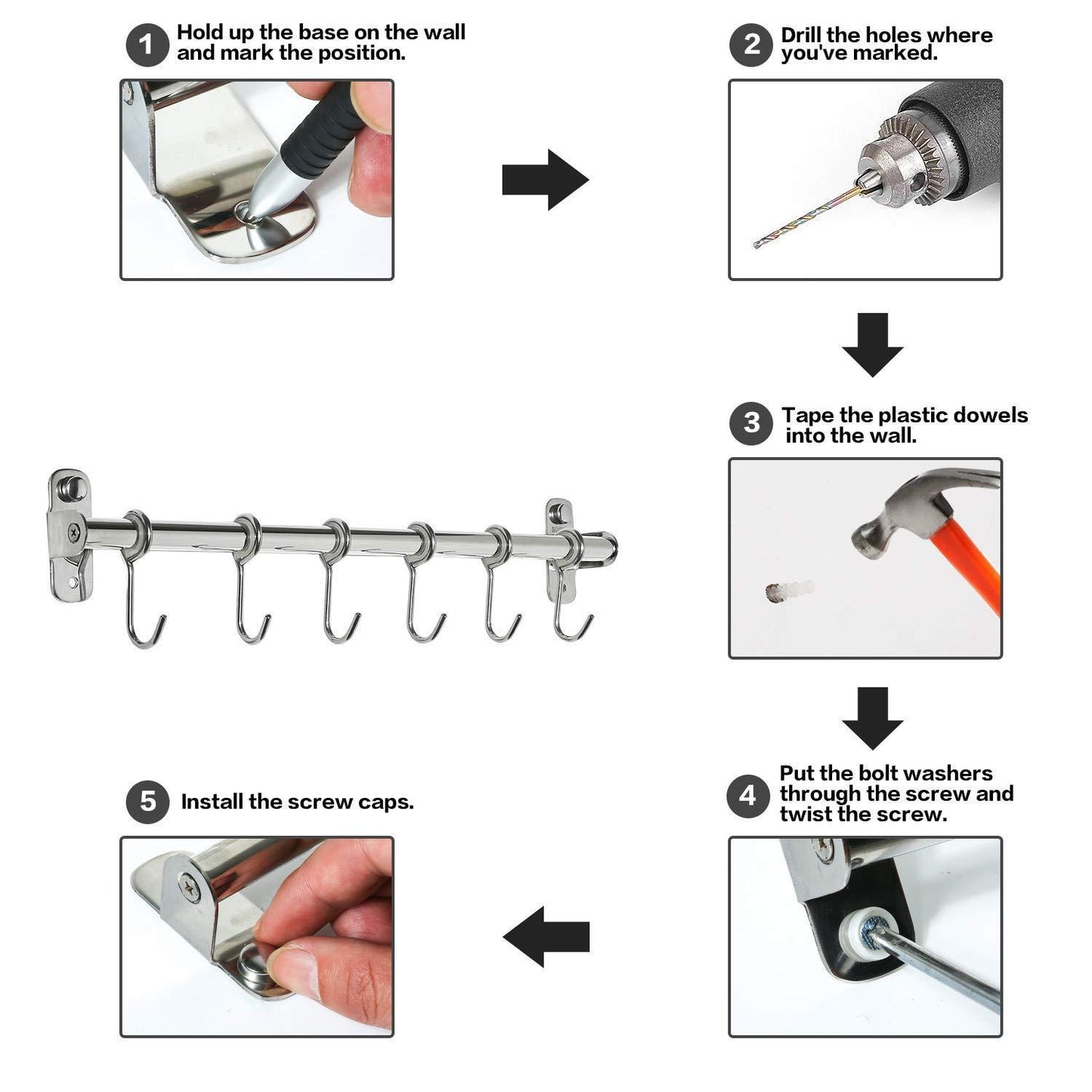 1 Hold up the base on the wall and mark the position.

2 Drill the holes where you've marked.

3 Tape the plastic dowels into the wall.

4 Put the bolt washers through the screw and twist the screw.

5 Install the screw caps.