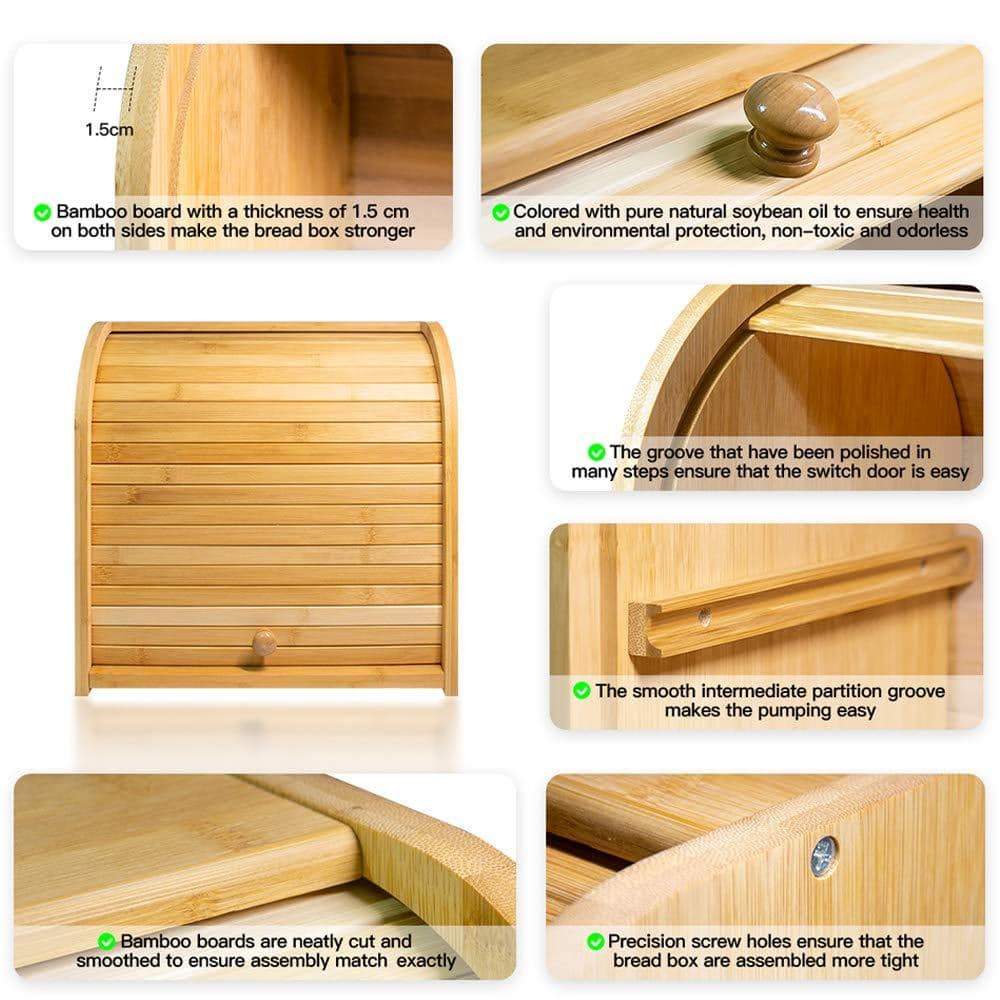 1.5cm

Bamboo board with a thickness of 1.5 cm on both sides make the bread box stronger

Colored with pure natural soybean oil to ensure health and environmental protection, non-toxic and odorless

The groove that have been polished in many steps ensure that the switch door is easy

The smooth intermediate partition groove makes the pumping easy

Bamboo boards are neatly cut and smoothed to ensure assembly match exactly

Precision screw holes ensure that the bread box are assembled more tight