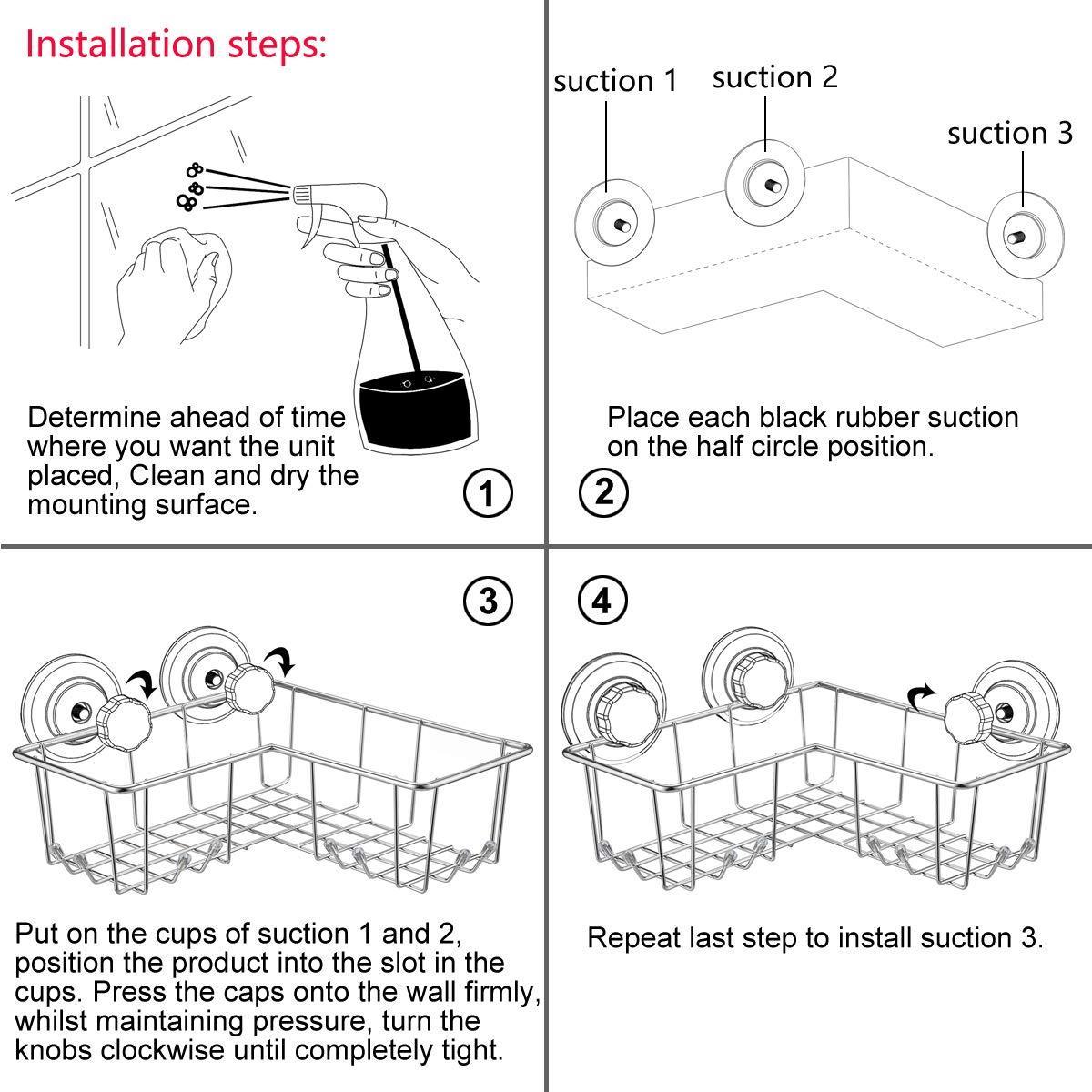 Installation steps:

Determine ahead of time where you want the unit placed, Clean and dry the mounting surface.

1

suction 1

suction 2

suction 3

Place each black rubber suction on the half circle position.

2

3

Put on the cups of suction 1 and 2, position the product into the slot in the cups. Press the caps onto the wall firmly, whilst maintaining pressure, turn the knobs clockwise until completely tight.

4

Repeat last step to install suction 3.