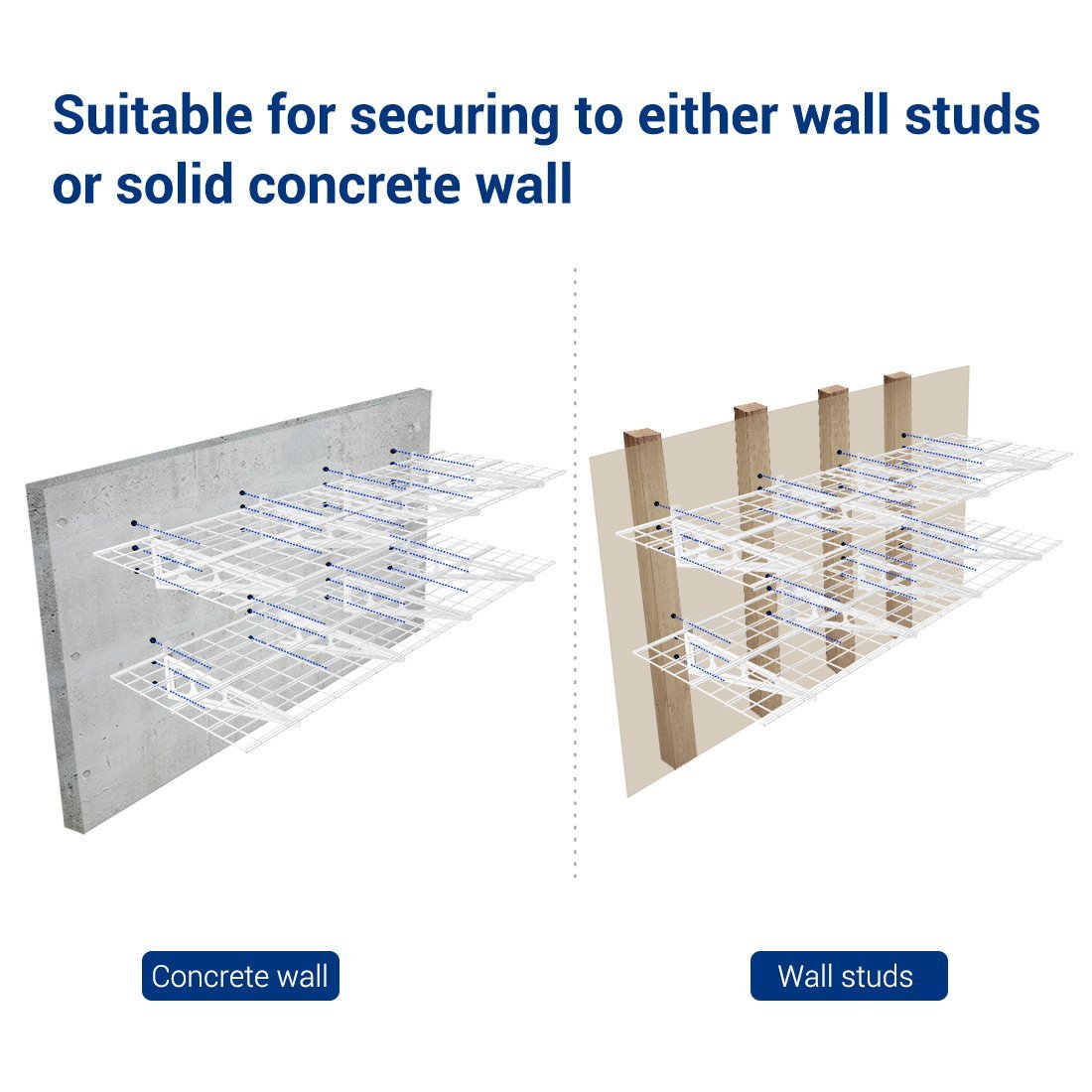 Suitable for securing to either wall studs or solid concrete wall

Concrete wall

Wall studs