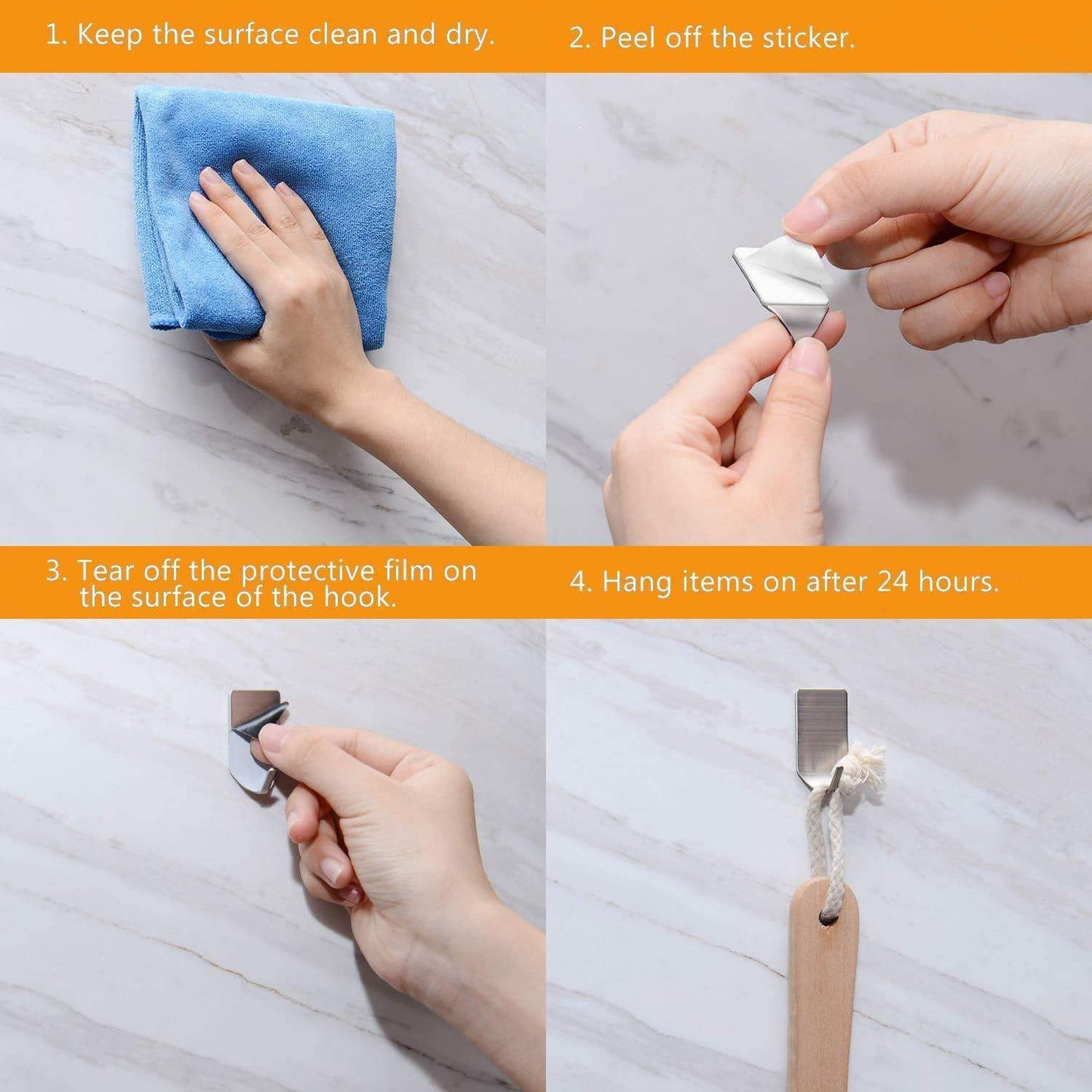 1. Keep the surface clean and dry.

2. Peel off the sticker.

3. Tear off the protective film on the surface of the hook.

4. Hang items on after 24 hours.