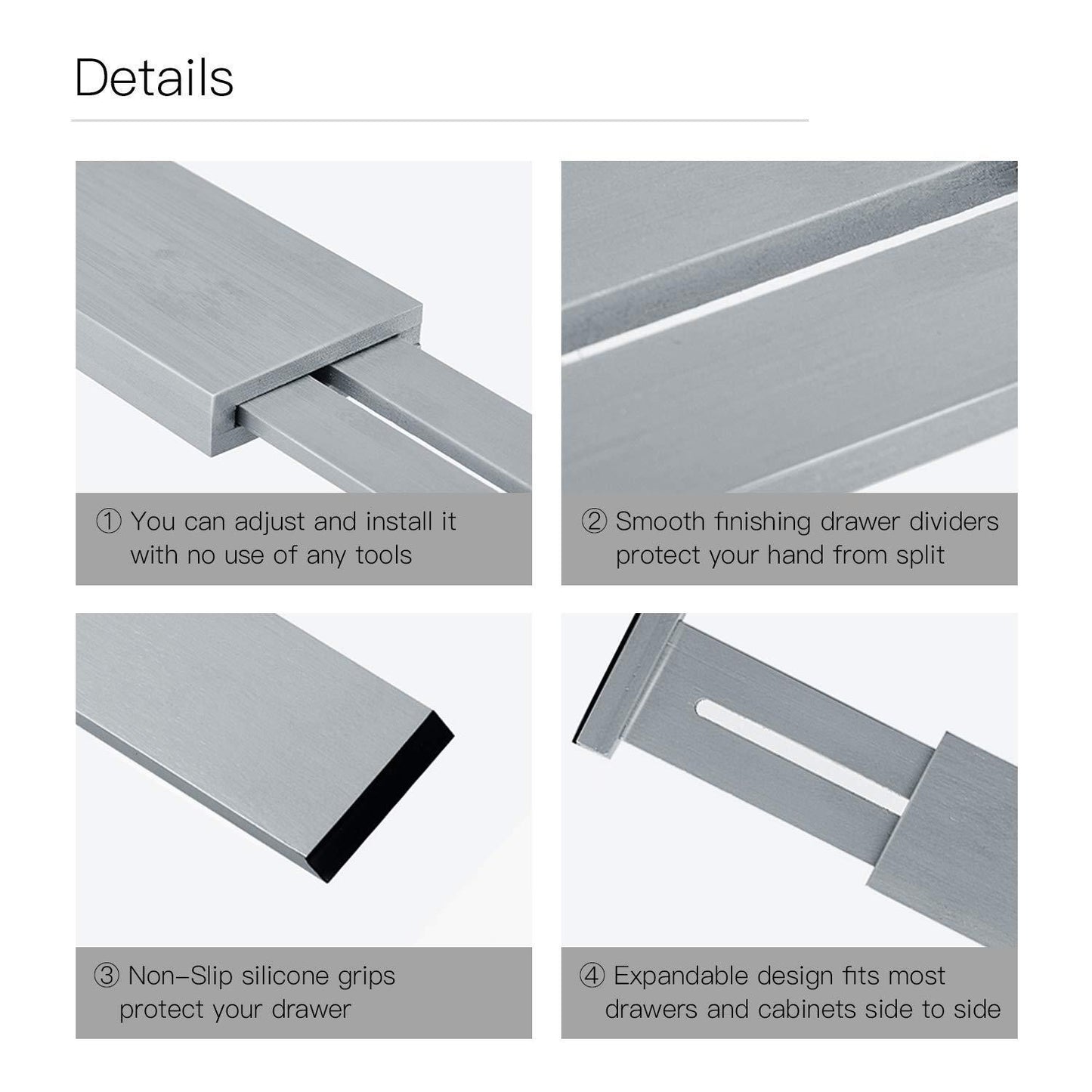 Details

① You can adjust and install it with no use of any tools

② Smooth finishing drawer dividers protect your hand from split

③ Non-Slip silicone grips protect your drawer

④ Expandable design fits most drawers and cabinets side to side