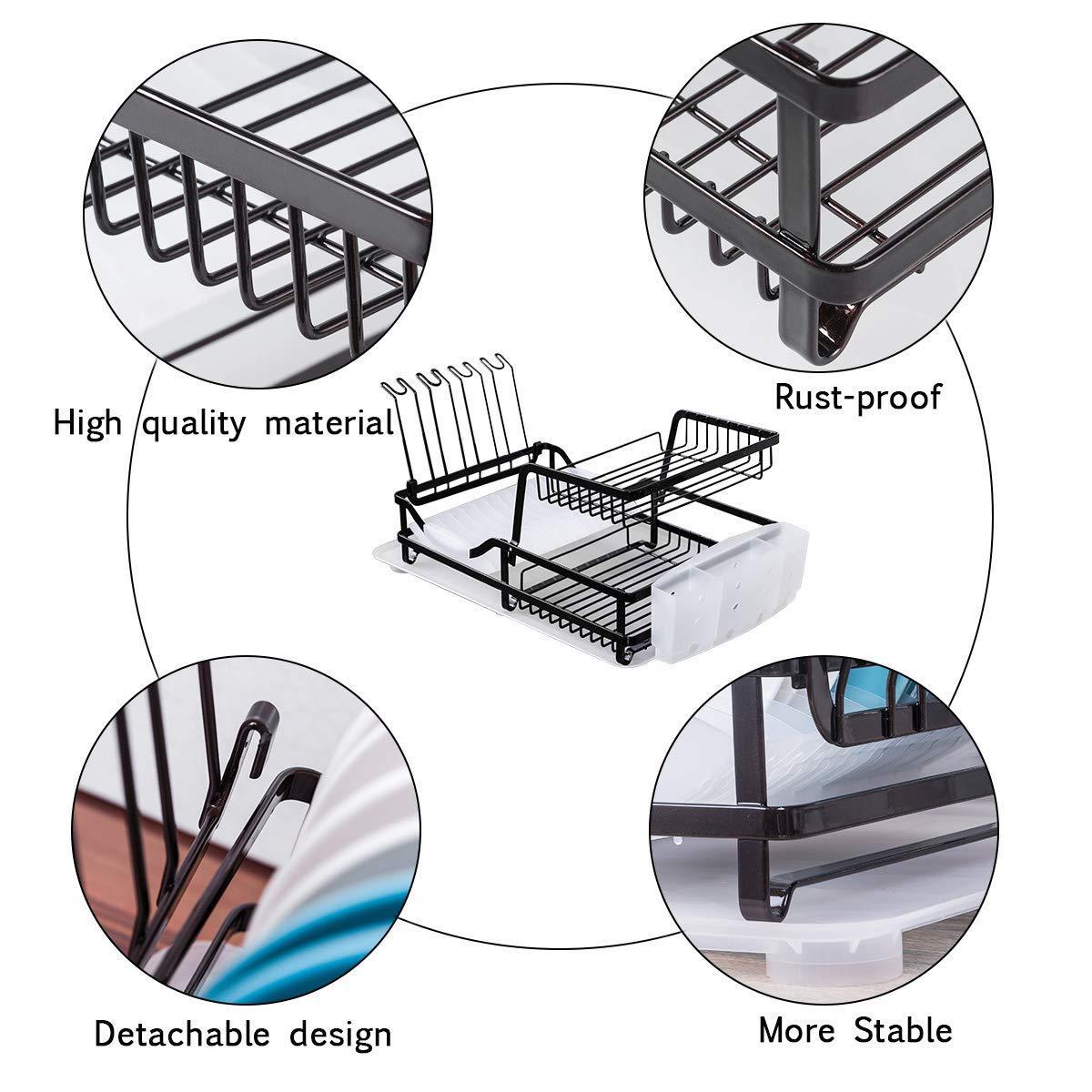 High quality material

Rust-proof

Detachable design

More Stable