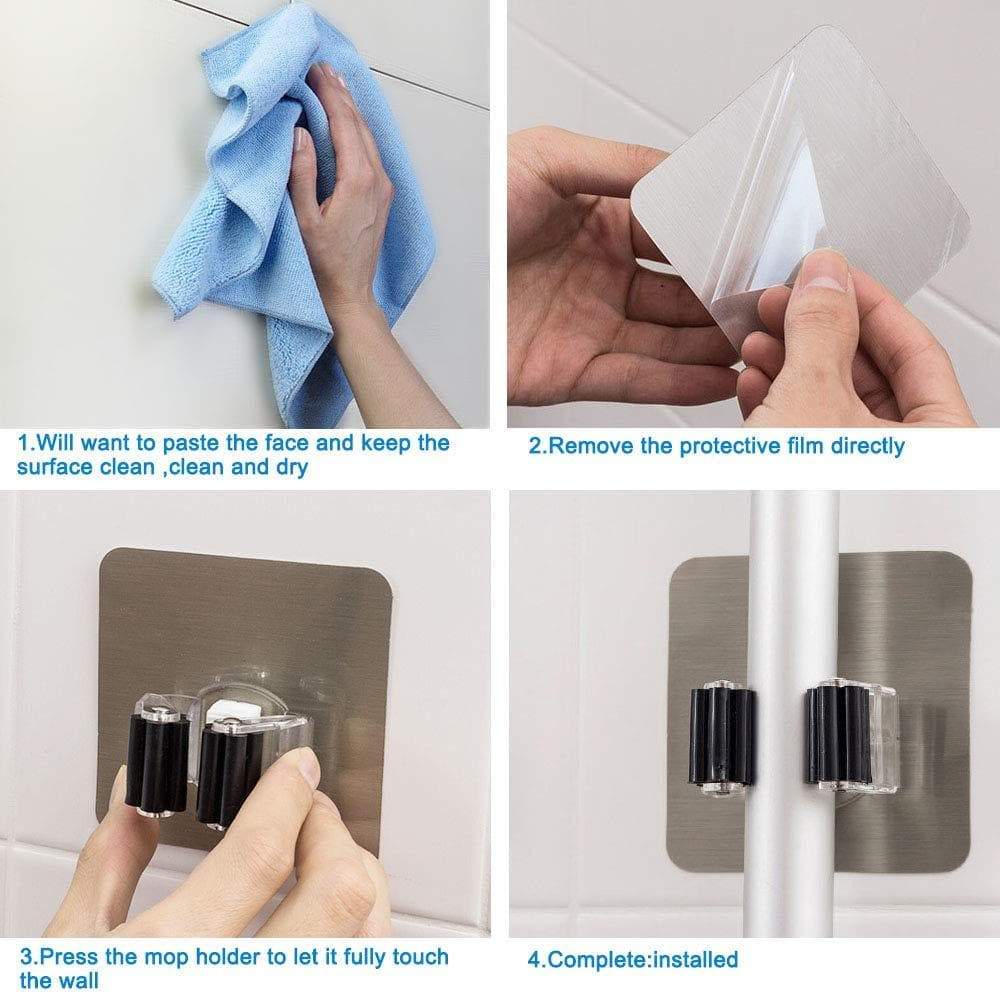 1.Will want to paste the face and keep the surface clean ,clean and dry

2.Remove the protective film directly

3.Press the mop holder to let it fully touch the wall

4.Complete:installed