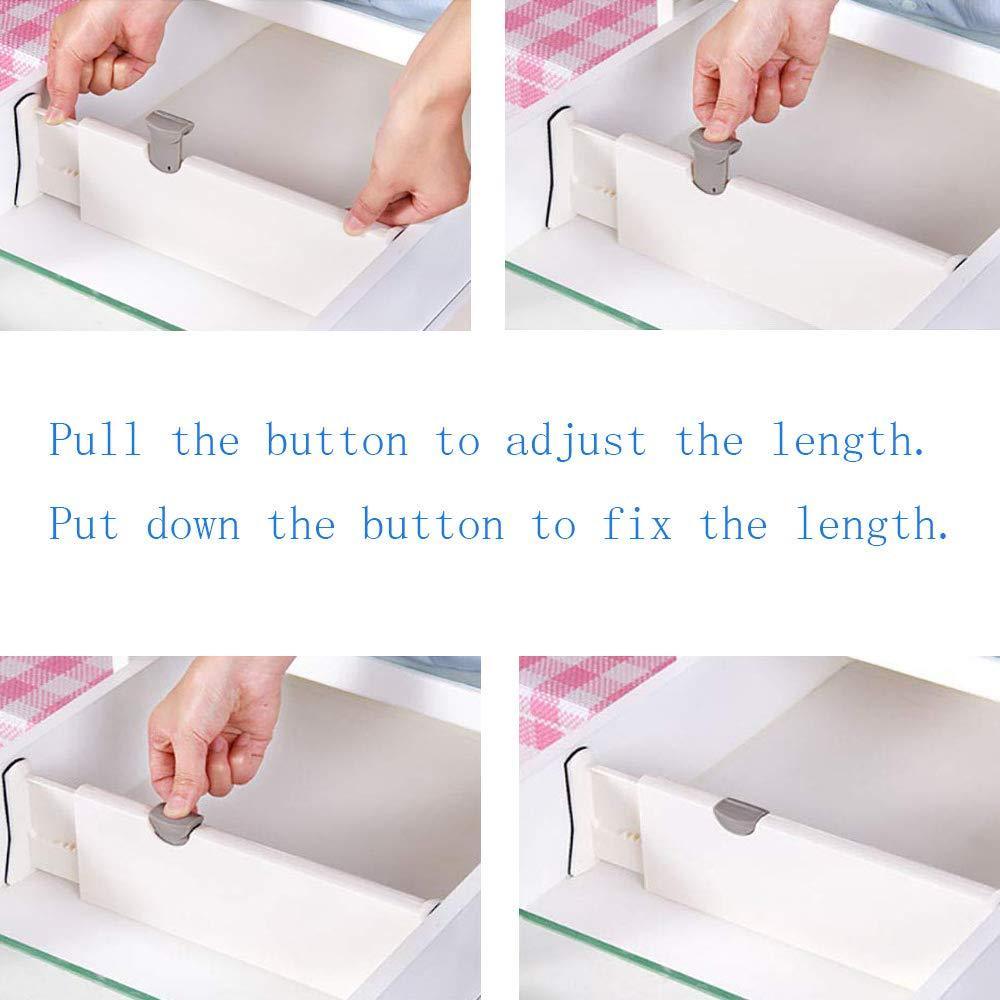 Pull the button to adjust the length.
Put down the button to fix the length.