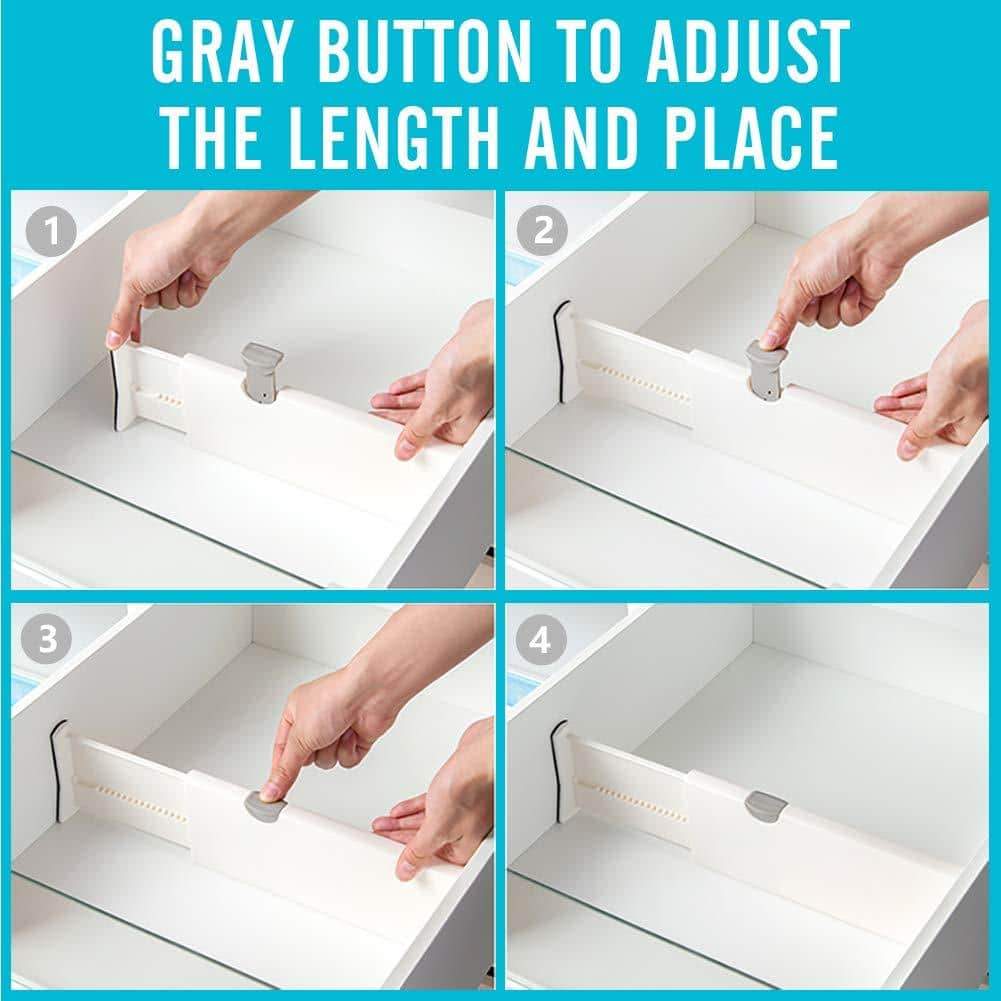 GRAY BUTTON TO ADJUST THE LENGTH AND PLACE

1

2

3

4