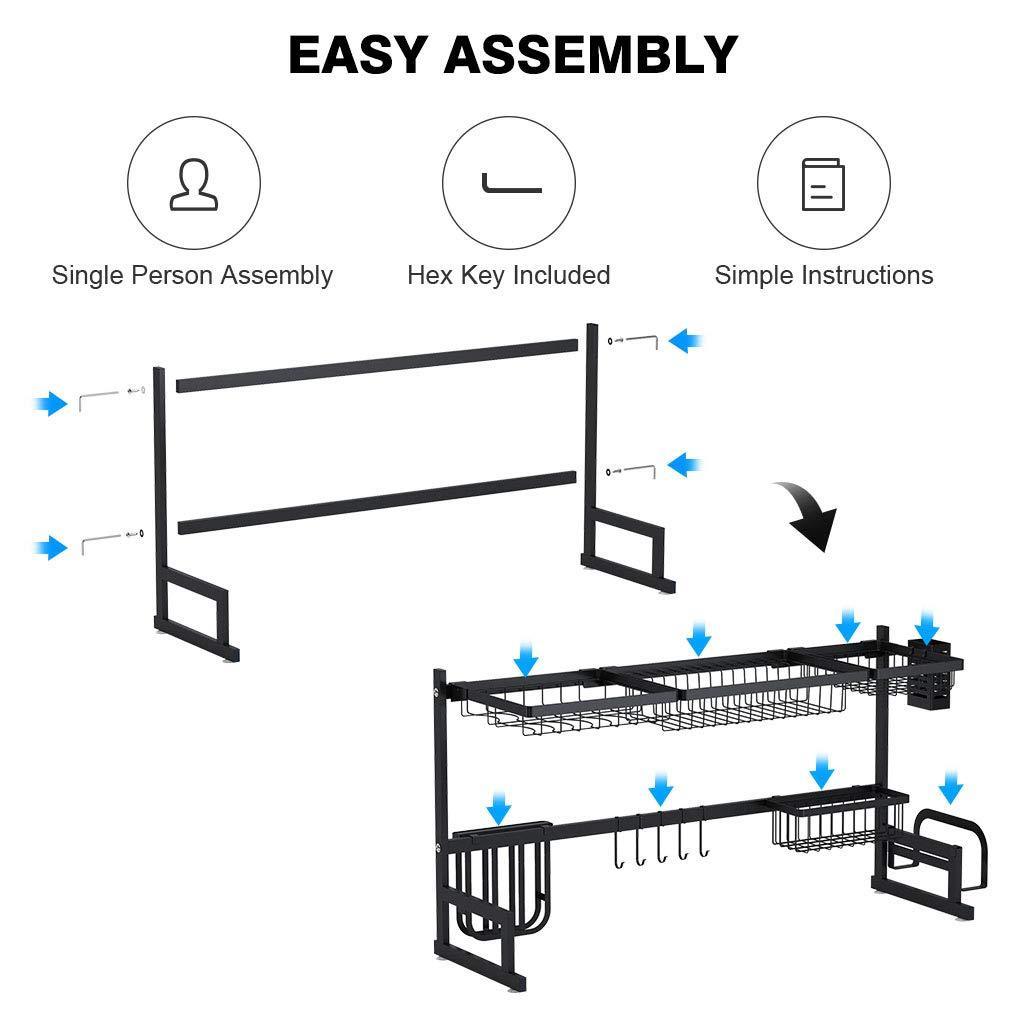 EASY ASSEMBLY

Single Person Assembly

Hex Key Included

Simple Instructions