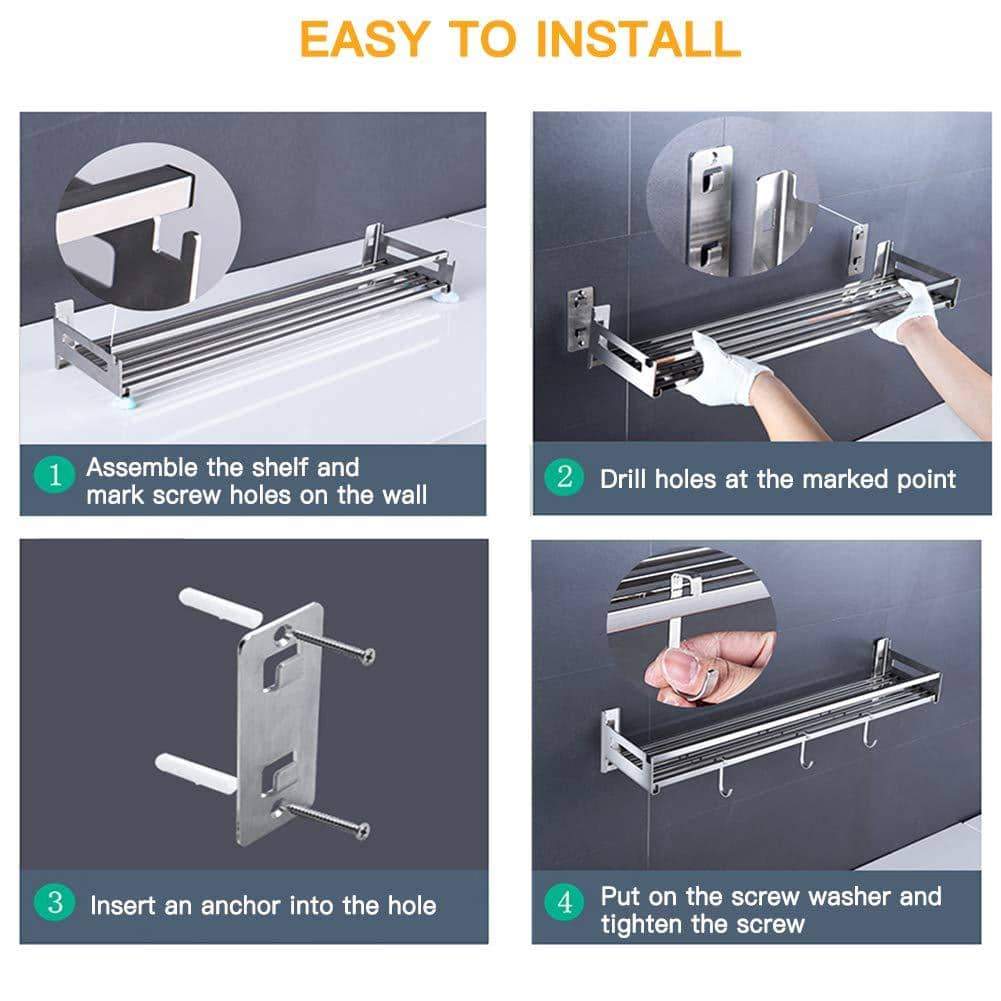 EASY TO INSTALL

1 Assemble the shelf and mark screw holes on the wall

2 Drill holes at the marked point

3 Insert an anchor into the hole

4 Put on the screw washer and tighten the screw