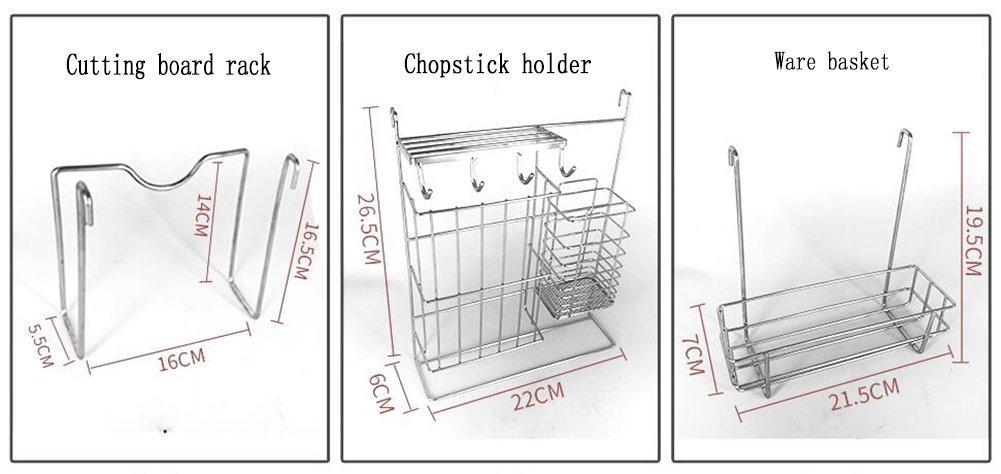 Cutting board rack

14CM

16.5CM

5.5CM

16CM

Chopstick holder

26.5CM

6CM

22CM

Ware basket

19.5CM

7CM

21.5CM