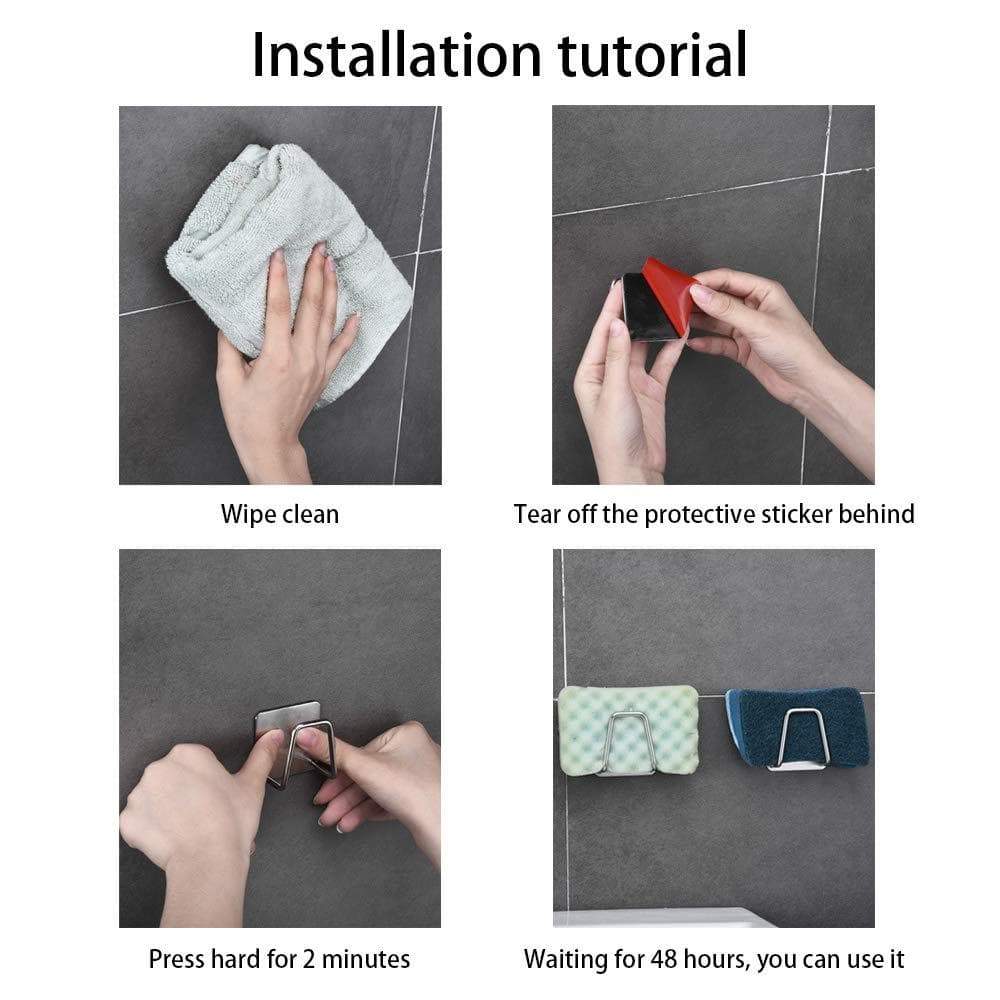 Installation tutorial

Wipe clean

Tear off the protective sticker behind

Press hard for 2 minutes

Waiting for 48 hours, you can use it