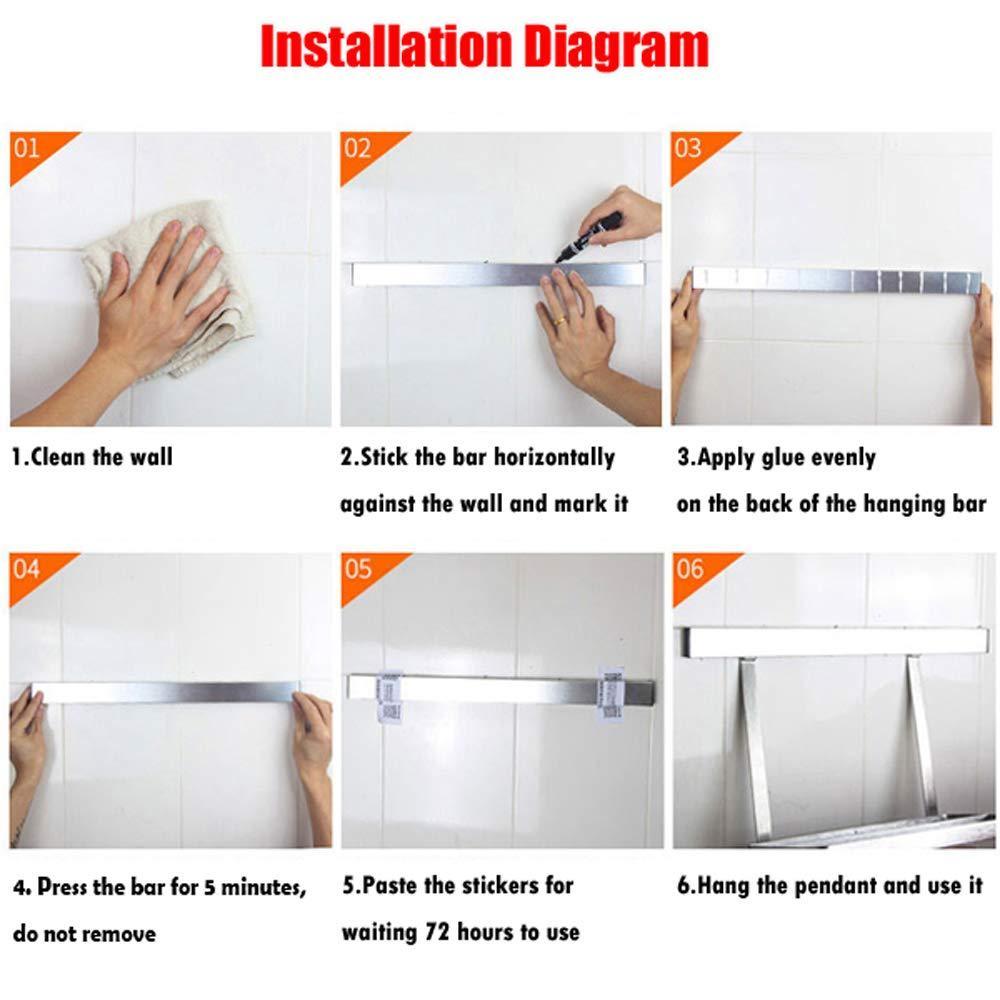 Installation Diagram

01

1.Clean the wall

02

2.Stick the bar horizontally against the wall and mark it

03

3.Apply glue evenly on the back of the hanging bar

04

4. Press the bar for 5 minutes, do not remove

05

5.Paste the stickers for waiting 72 hours to use

06

6.Hang the pendant and use it