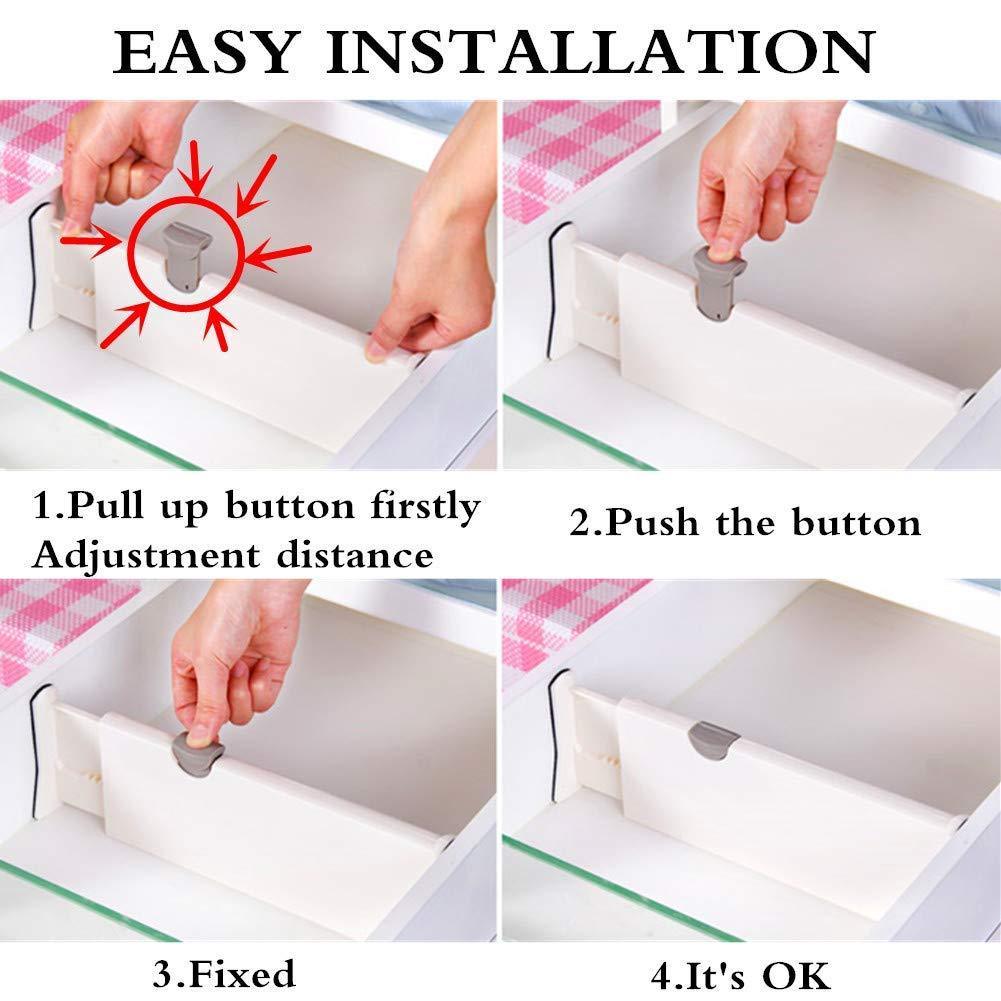 EASY INSTALLATION

1.Pull up button firstly
Adjustment distance

2.Push the button

3.Fixed

4.It's OK