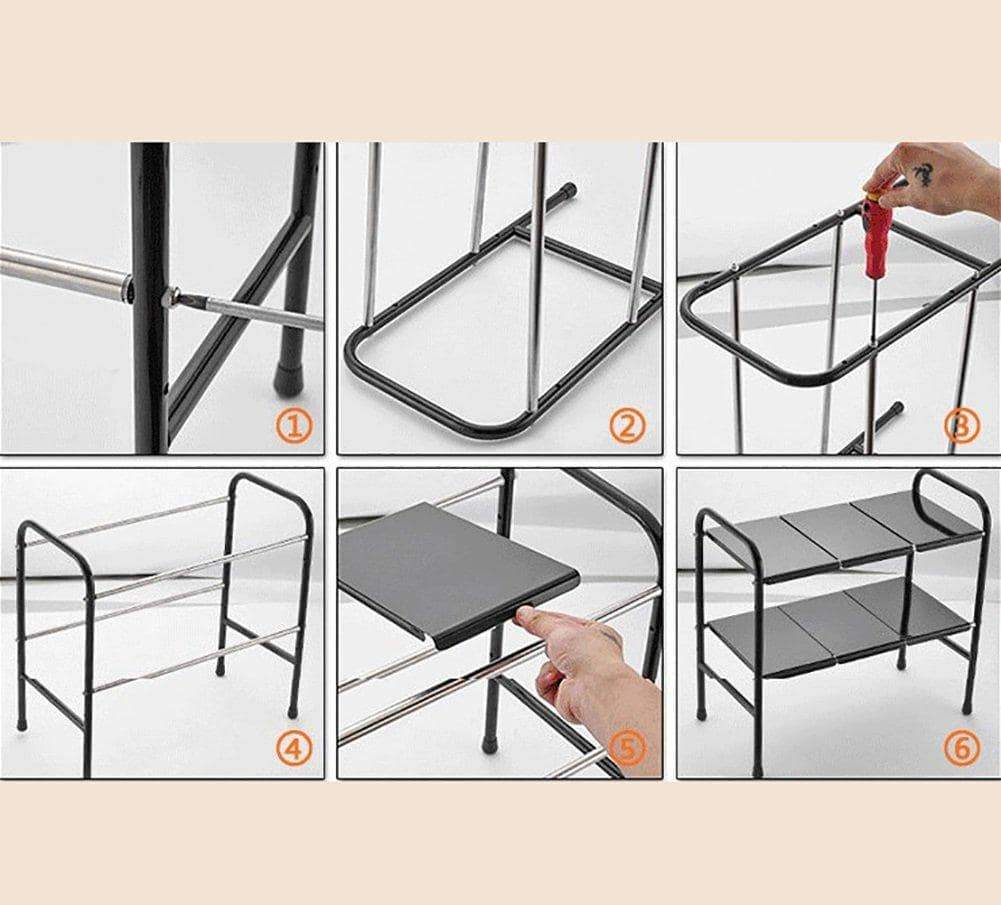 ①

②

③

④

⑤

⑥