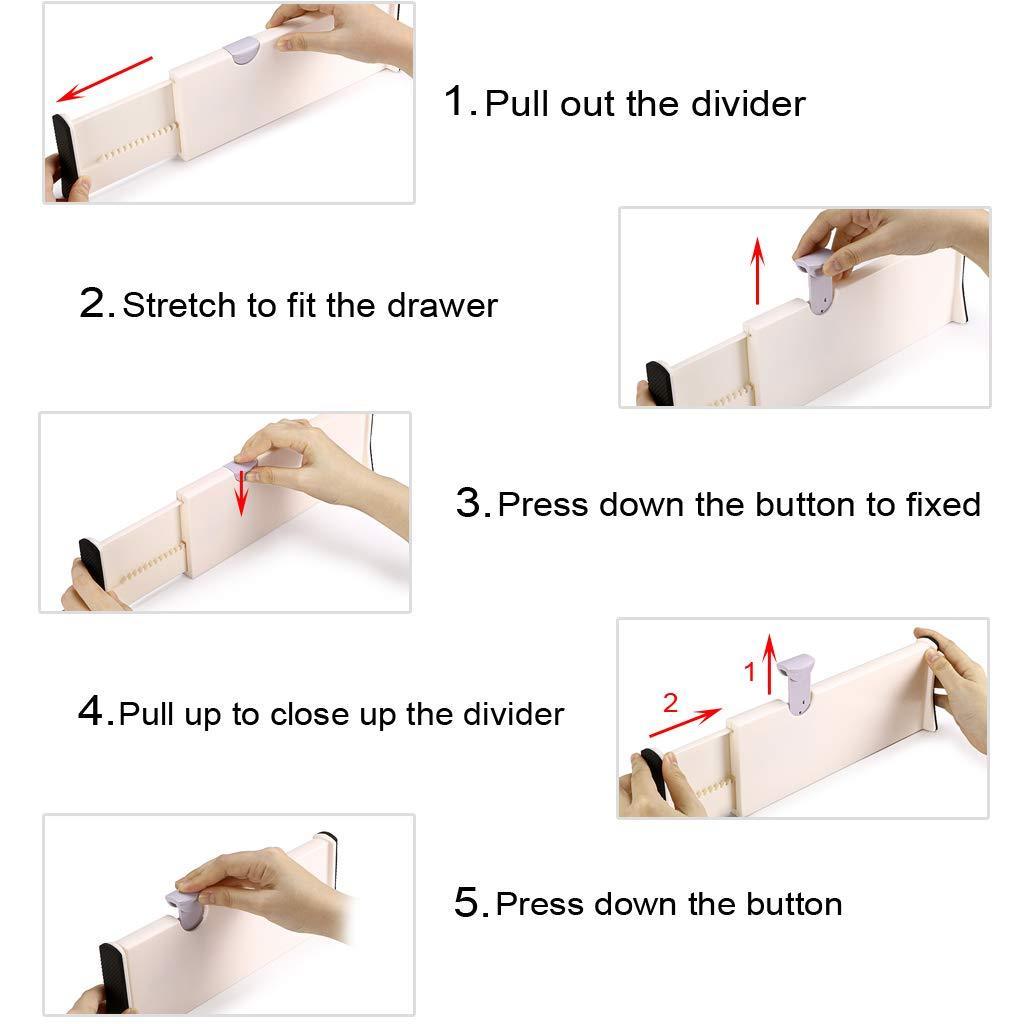 1. Pull out the divider

2. Stretch to fit the drawer

3. Press down the button to fixed

4. Pull up to close up the divider

2

1

5. Press down the button