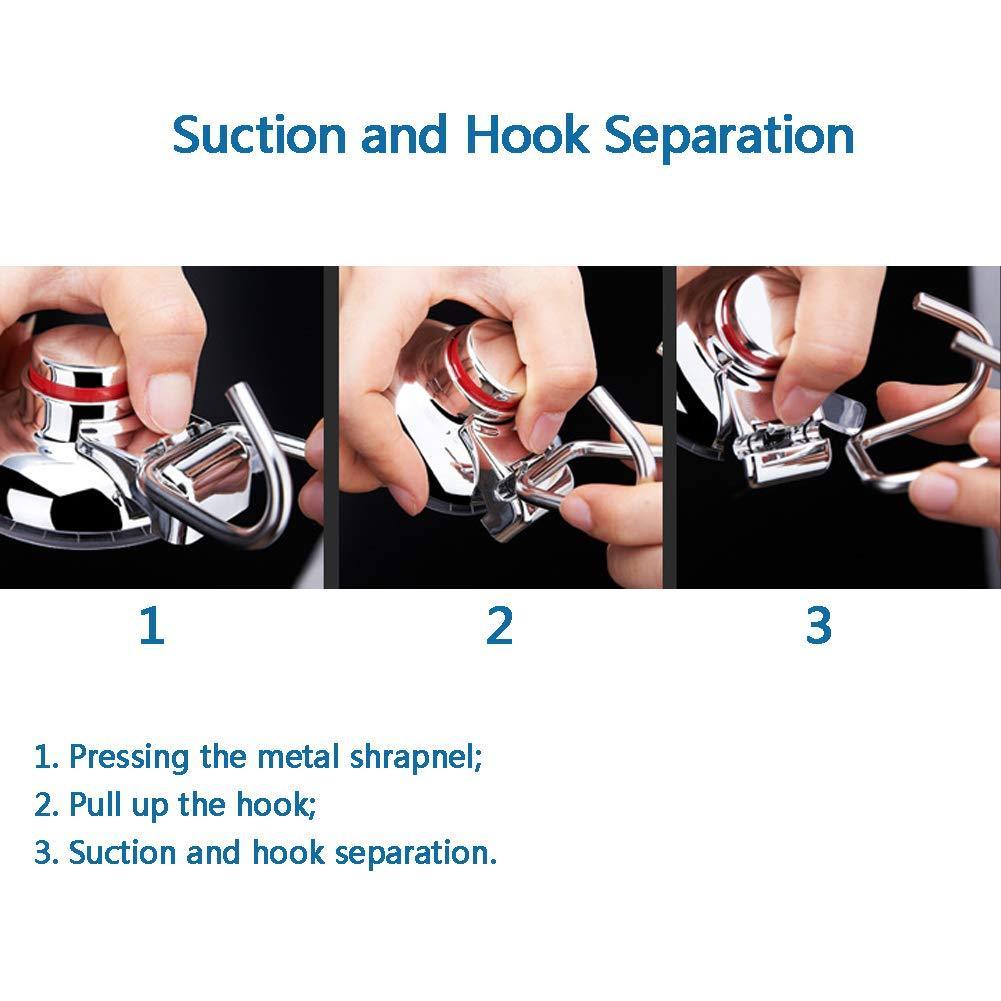 Suction and Hook Separation

1

2

3

1. Pressing the metal shrapnel;
2. Pull up the hook;
3. Suction and hook separation.