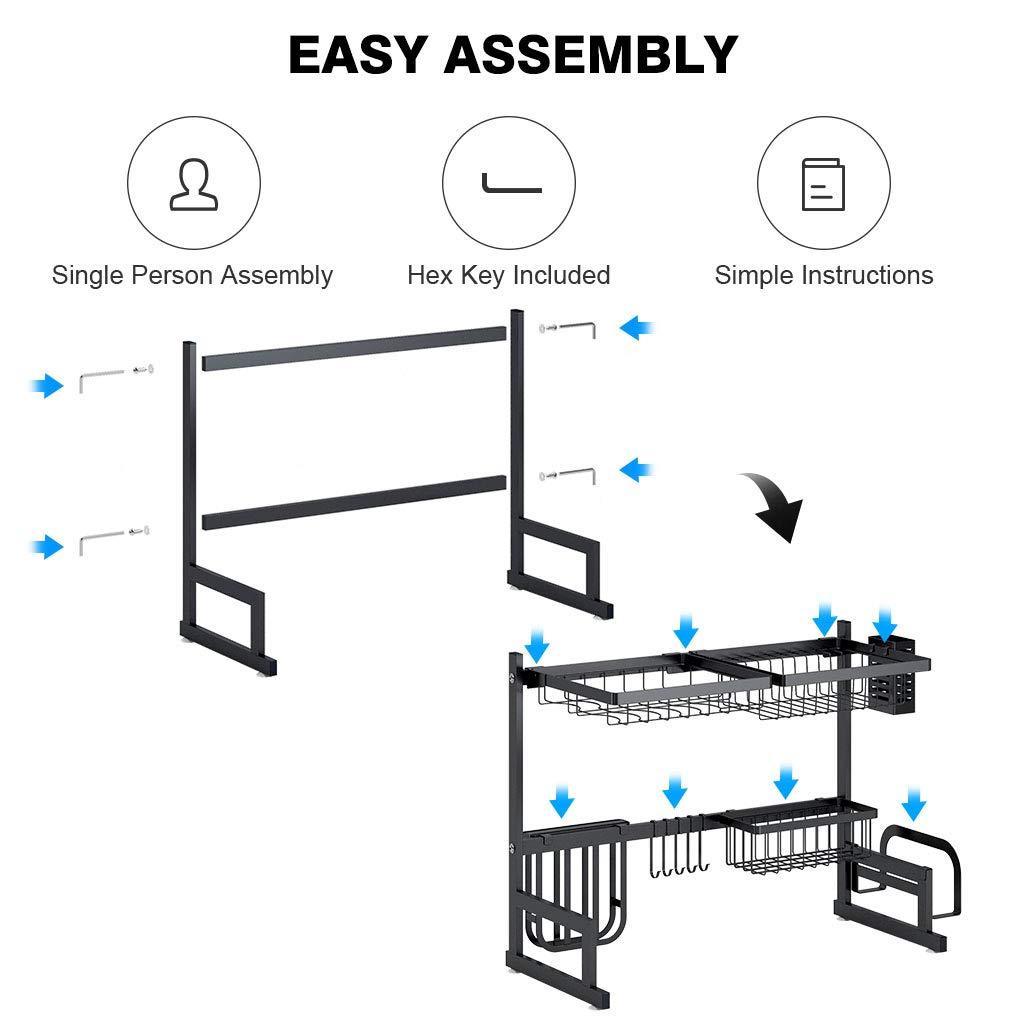 EASY ASSEMBLY

Single Person Assembly

Hex Key Included

Simple Instructions