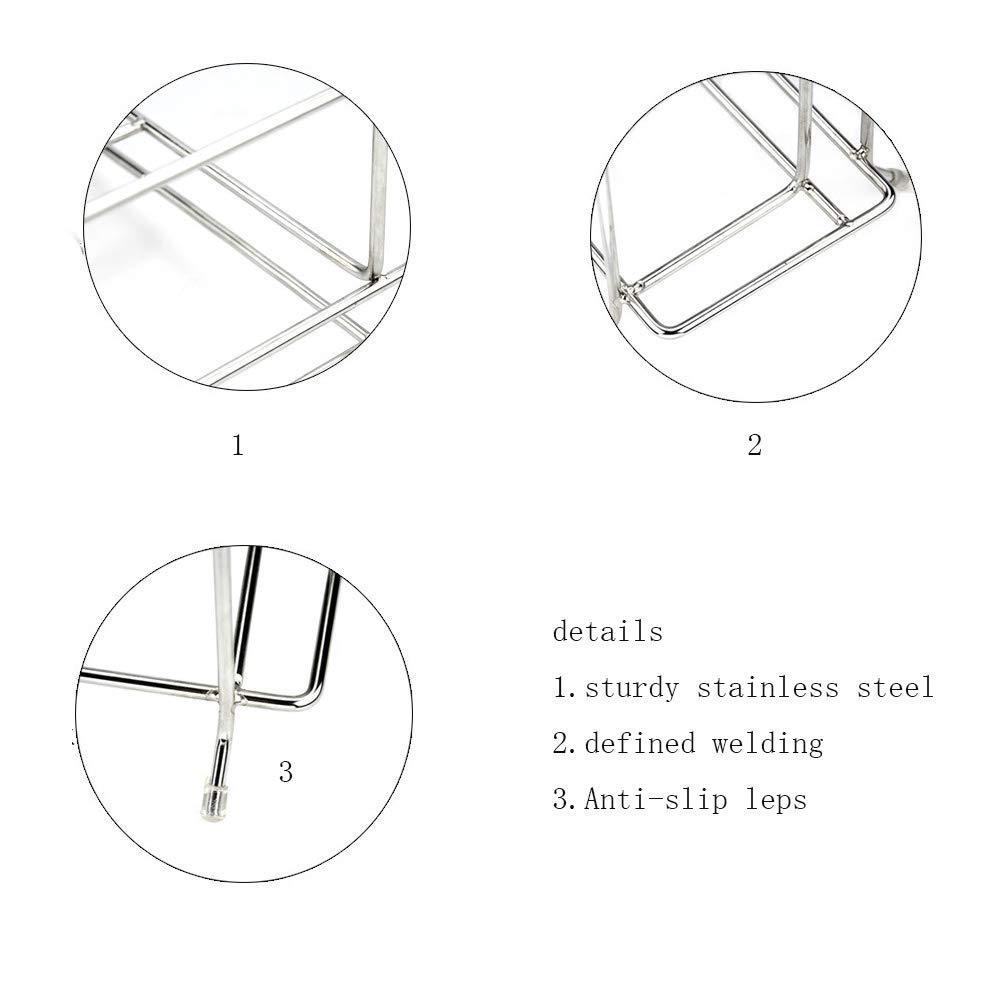 1

2

3

details

1.sturdy stainless steel

2.defined welding

3.Anti-slip leps