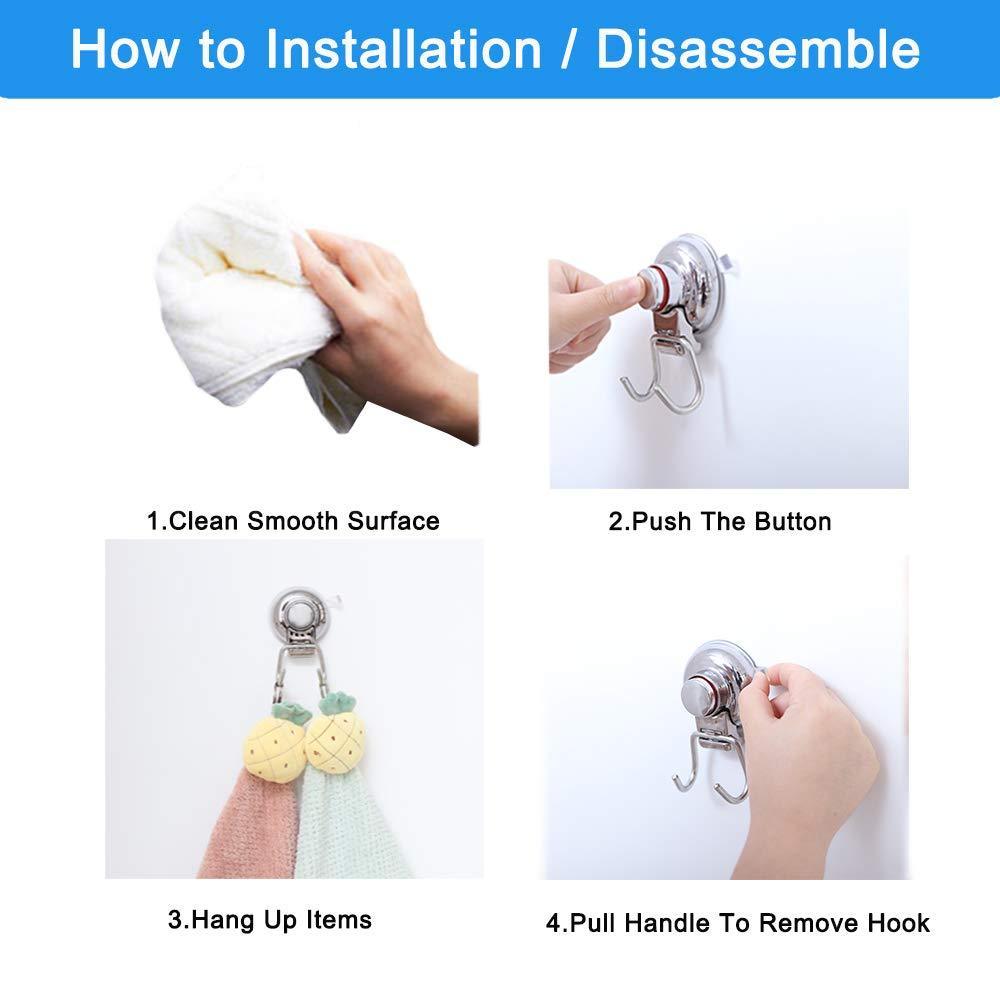 How to Installation / Disassemble

1.Clean Smooth Surface

2.Push The Button

3.Hang Up Items

4.Pull Handle To Remove Hook