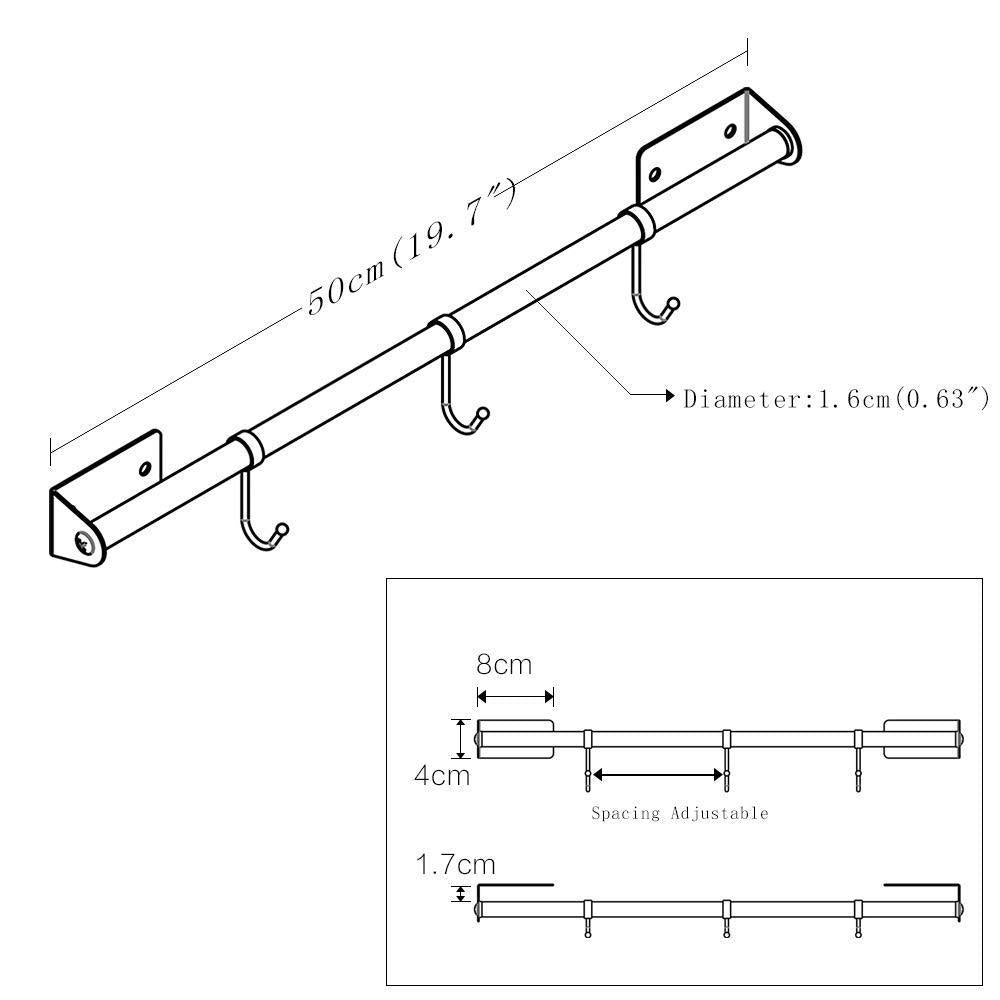 50cm(19.7″)

Diameter:1.6cm(0.63″)

8cm

4cm

Spacing Adjustable

1.7cm