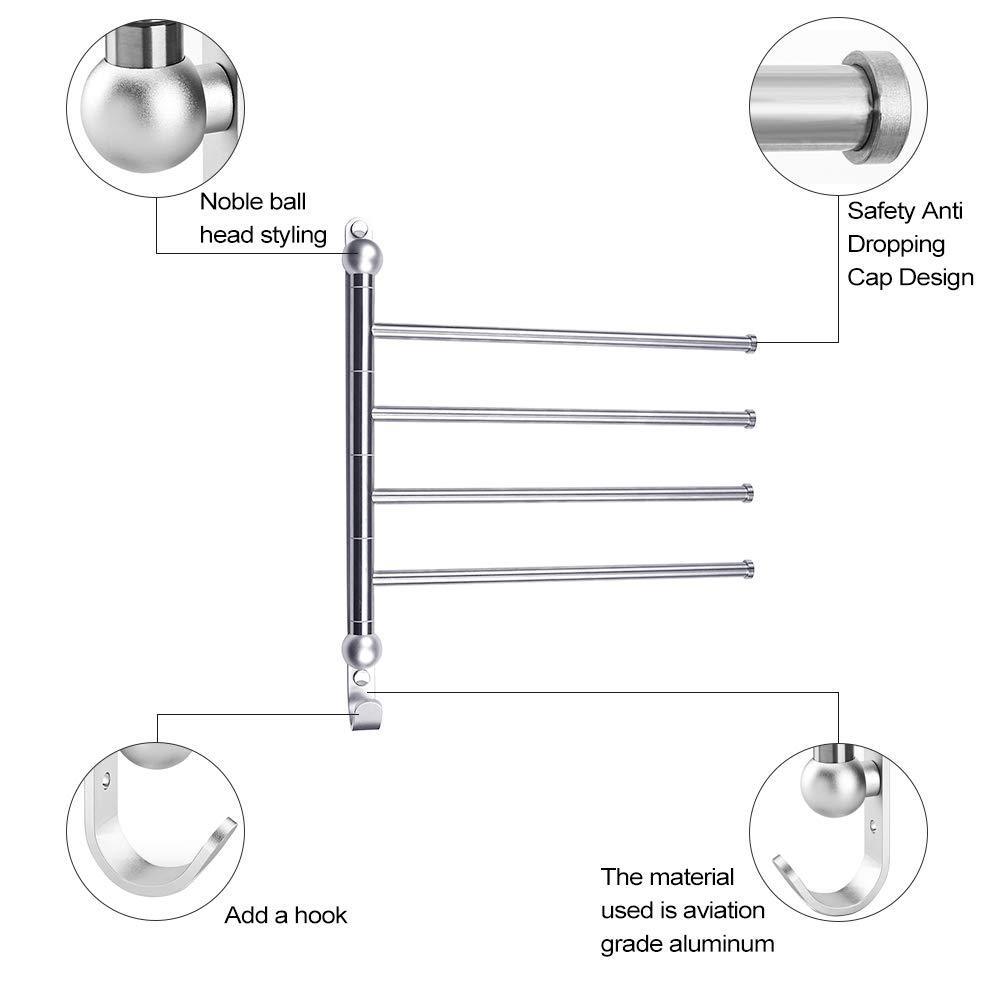 Noble ball head styling

Safety Anti Dropping Cap Design

Add a hook

The material used is aviation grade aluminum