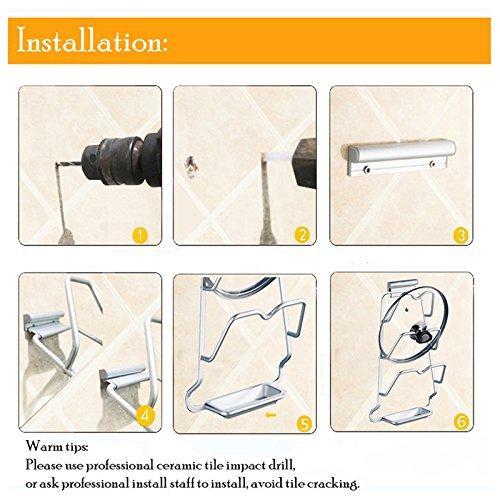 Installation:

1

2

3

4

5

6

Warm tips:
Please use professional ceramic tile impact drill, or ask professional install staff to install, avoid tile cracking.