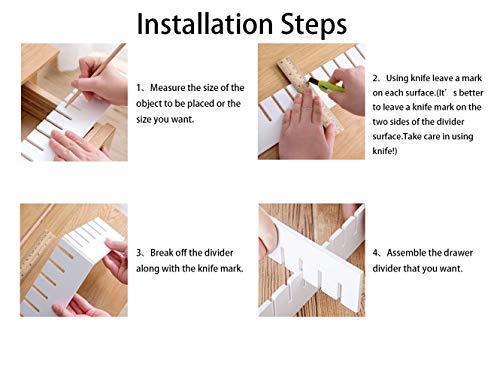 Installation Steps

1、Measure the size of the object to be placed or the size you want.

2、Using knife leave a mark on each surface.(It’s better to leave a knife mark on the two sides of the divider surface.Take care in using knife!)

3、Break off the divider along with the knife mark.

4、Assemble the drawer divider that you want.